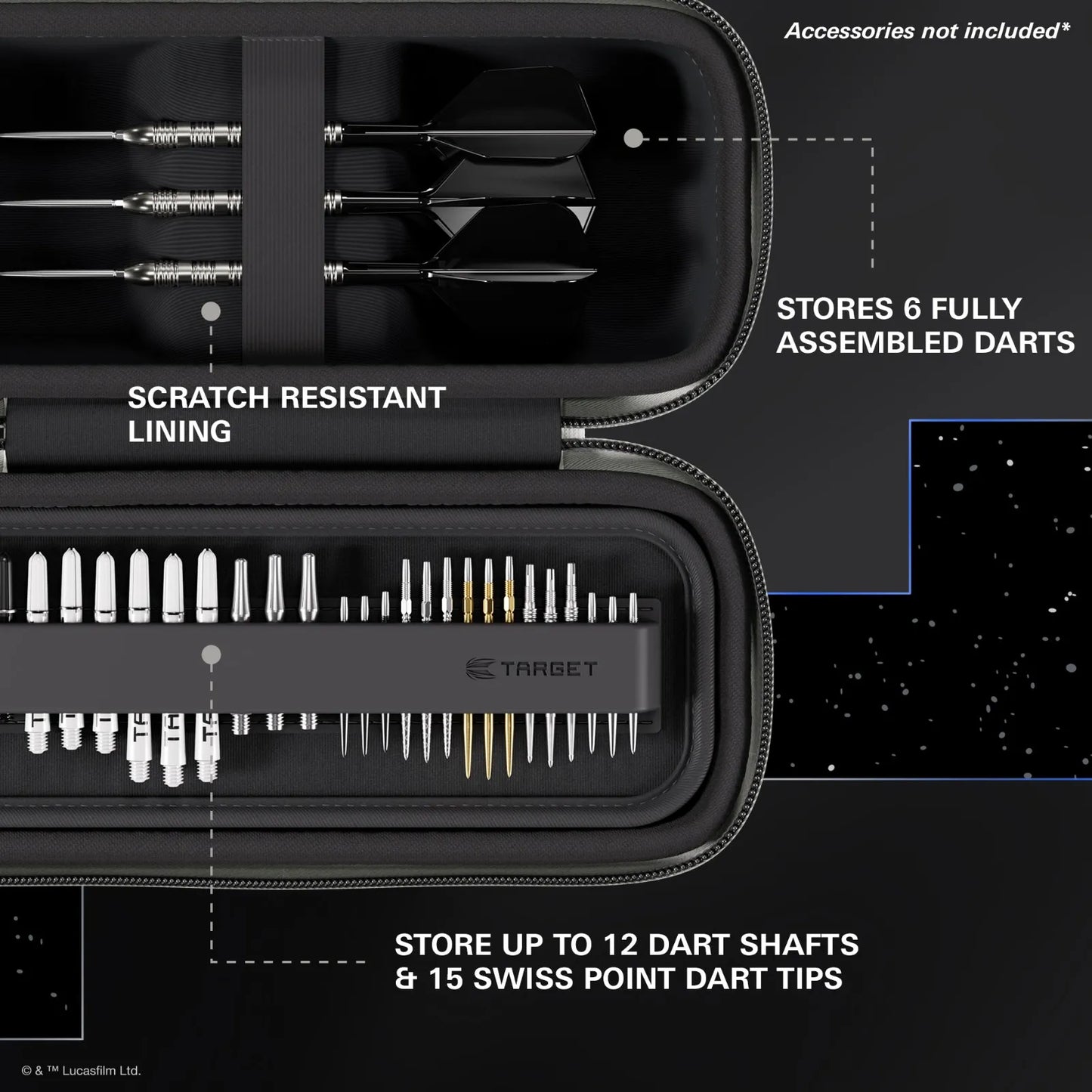 Accessories not included*

STORES 6 FULLY ASSEMBLED DARTS

SCRATCH RESISTANT LINING

TARGET

STORE UP TO 12 DART SHAFTS & 15 SWISS POINT DART TIPS

© & ™ Lucasfilm Ltd.