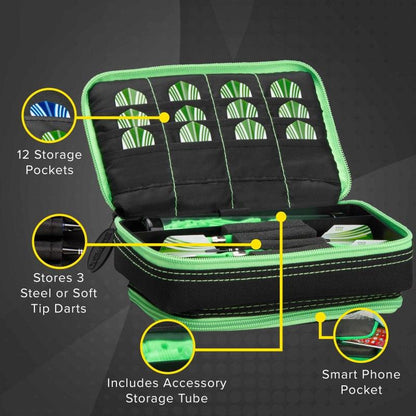 12 Storage Pockets

Stores 3 Steel or Soft Tip Darts

Includes Accessory Storage Tube

Smart Phone Pocket