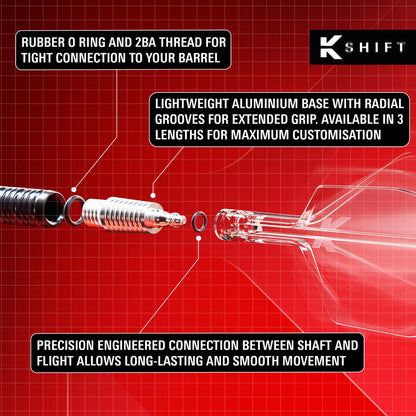 RUBBER O RING AND 2BA THREAD FOR TIGHT CONNECTION TO YOUR BARREL

K SHIFT

LIGHTWEIGHT ALUMINIUM BASE WITH RADIAL GROOVES FOR EXTENDED GRIP. AVAILABLE IN 3 LENGTHS FOR MAXIMUM CUSTOMISATION

PRECISION ENGINEERED CONNECTION BETWEEN SHAFT AND FLIGHT ALLOWS LONG-LASTING AND SMOOTH MOVEMENT