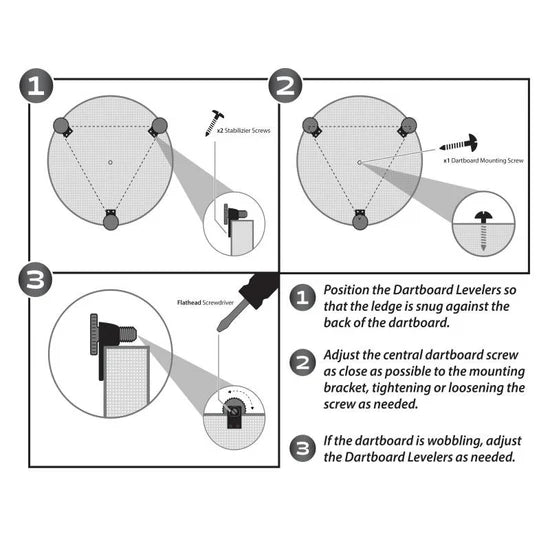 1

x2 Stabilizier Screws

2

x1 Dartboard Mounting Screw

3

Flathead Screwdriver

1 Position the Dartboard Levelers so that the ledge is snug against the back of the dartboard.

2 Adjust the central dartboard screw as close as possible to the mounting bracket, tightening or loosening the screw as needed.

3 If the dartboard is wobbling, adjust the Dartboard Levelers as needed.