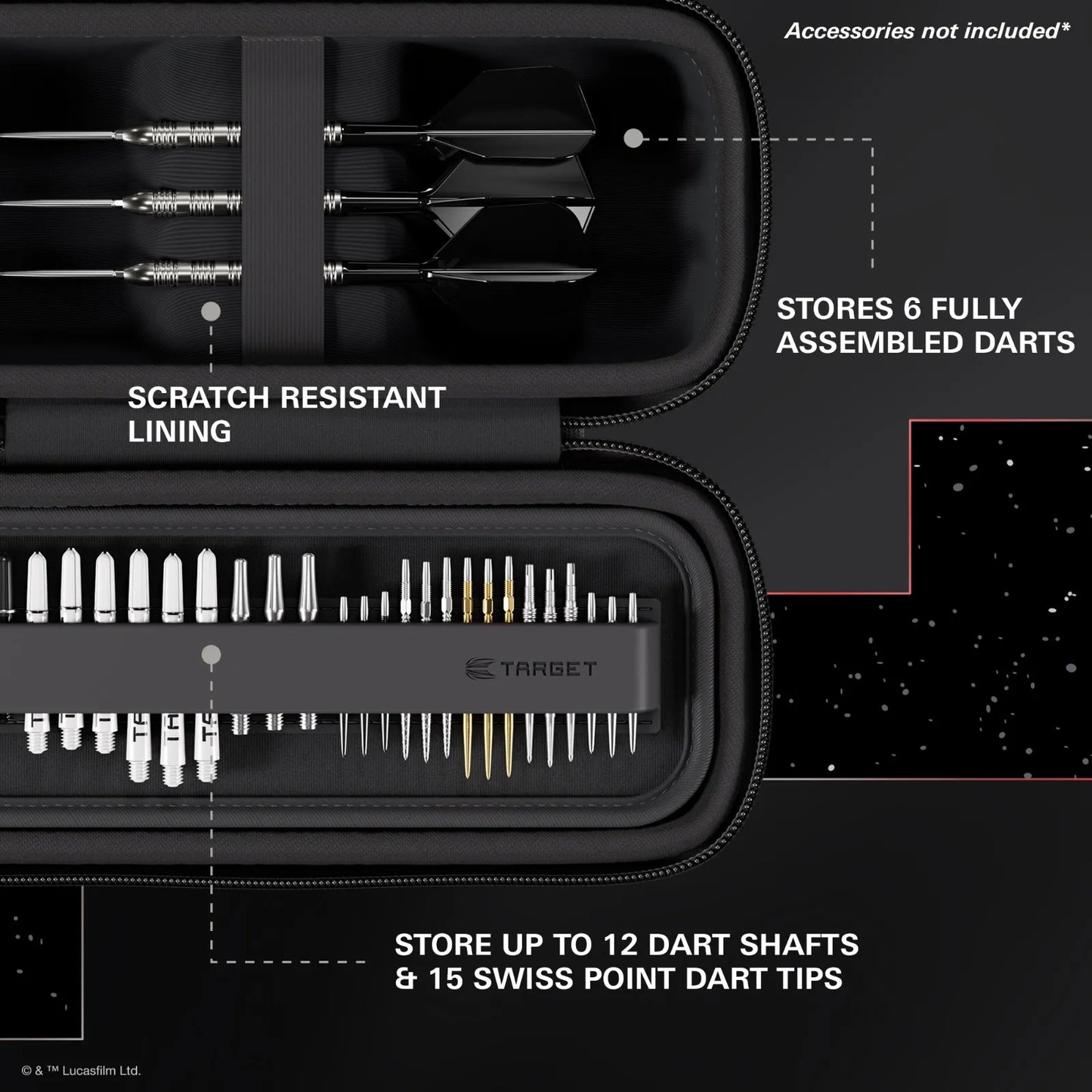 Accessories not included*

STORES 6 FULLY ASSEMBLED DARTS

SCRATCH RESISTANT LINING

TARGET

STORE UP TO 12 DART SHAFTS & 15 SWISS POINT DART TIPS

© & ™ Lucasfilm Ltd.